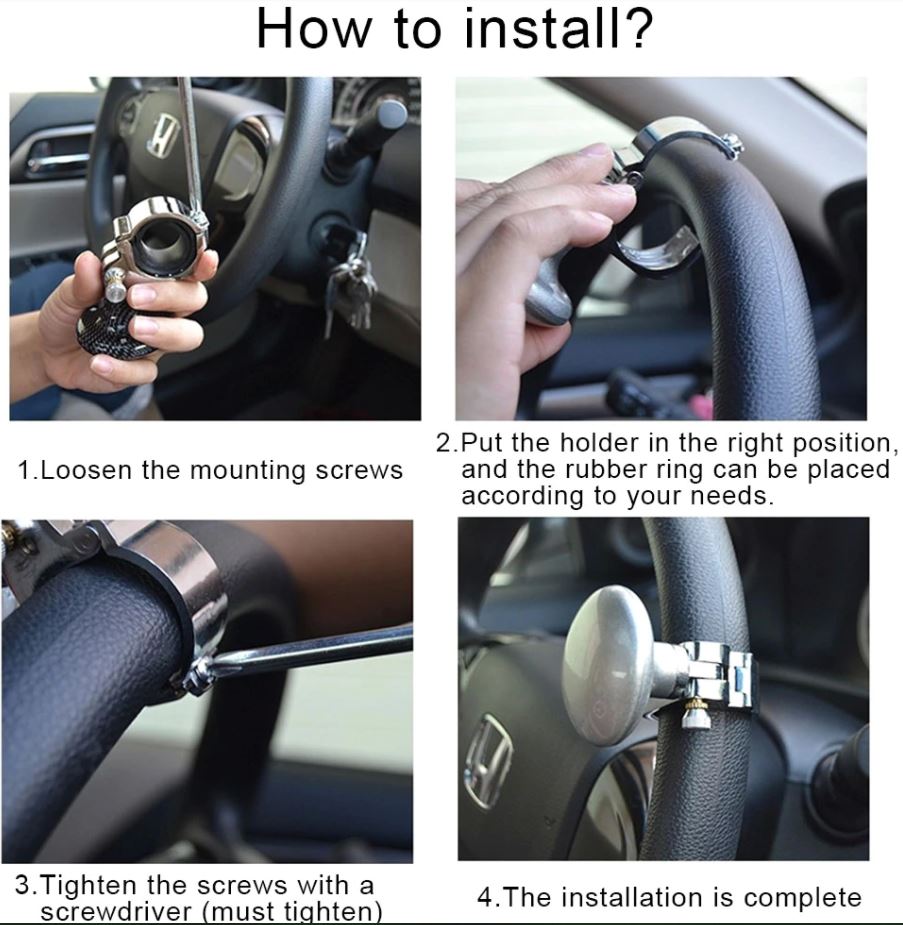 How to install?

1.Loosen the mounting screws

2.Put the holder in the right position, and the rubber ring can be placed according to your needs.

3.Tighten the screws with a screwdriver (must tighten)

4.The installation is complete